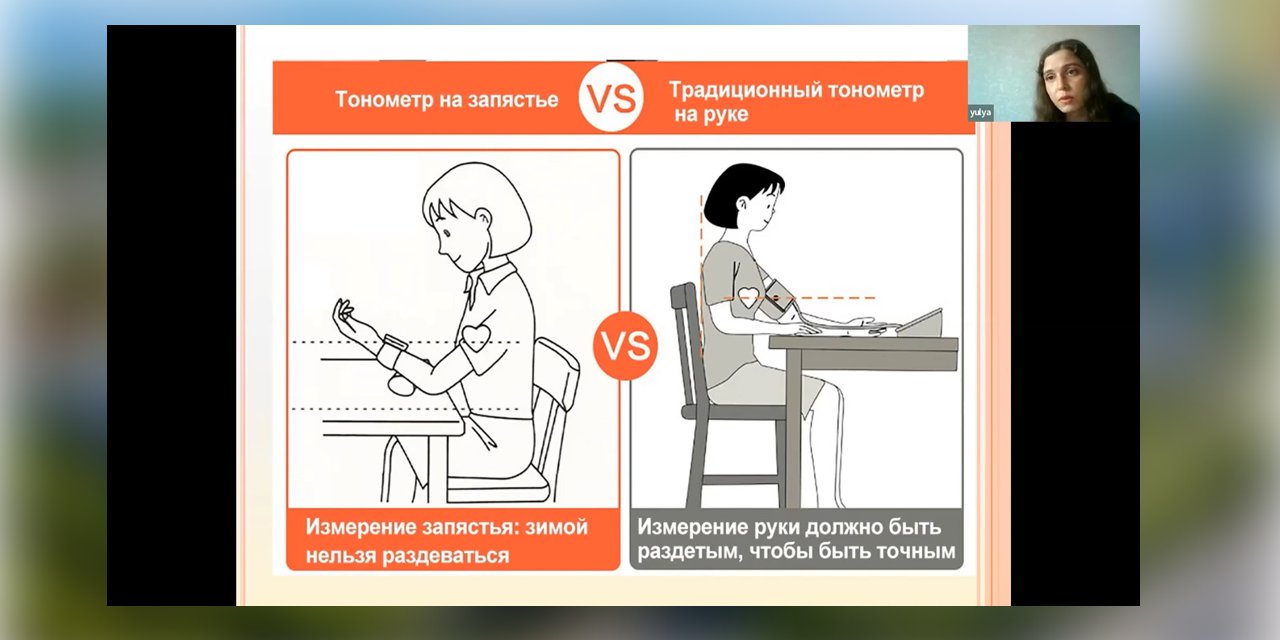 Тонометр на запястье VS Традиционный тонометр на руке

yulya

VS

Измерение запястья: зимой нельзя раздеваться

Измерение руки должно быть раздетым, чтобы быть точным